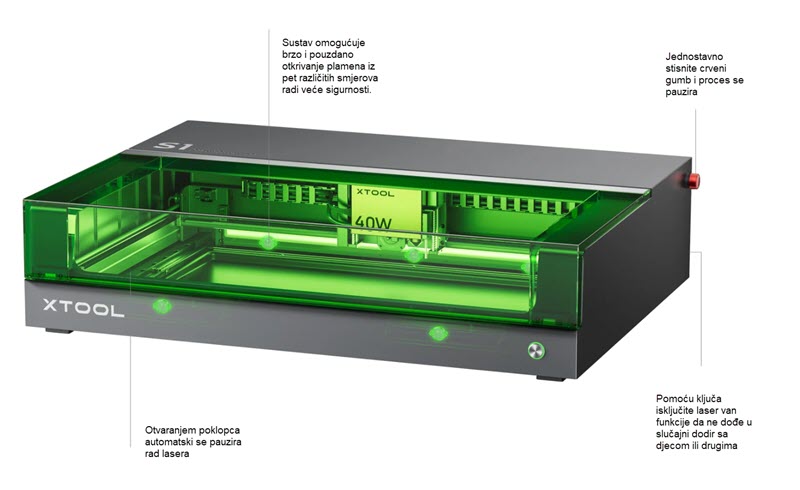 Sustav omogućuje brzo i pouzdano otkrivanje plamena iz pet različitih smjerova radi veće sigurnosti.

Jednostavno stisnite crveni gumb i proces se pauzira

S1

XTOOL

40W

XTOOL

Otvaranjem poklopca automatski se pauzira rad lasera

Pomoću ključa isključite laser van funkcije da ne dođe u slučajni dodir sa djecom ili drugima